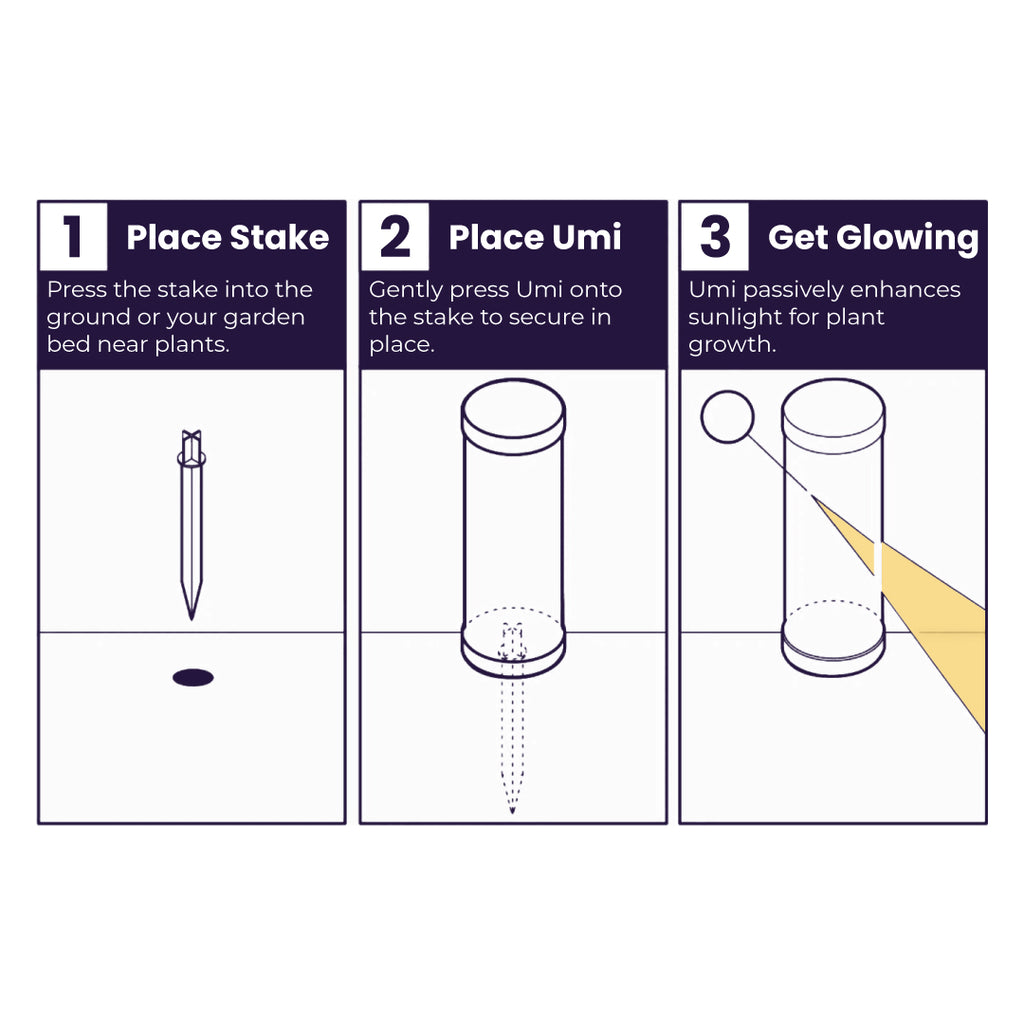 1 Place Stake

Press the stake into the ground or your garden bed near plants.

2 Place Umi

Gently press Umi onto the stake to secure in place.

3 Get Glowing

Umi passively enhances sunlight for plant growth.